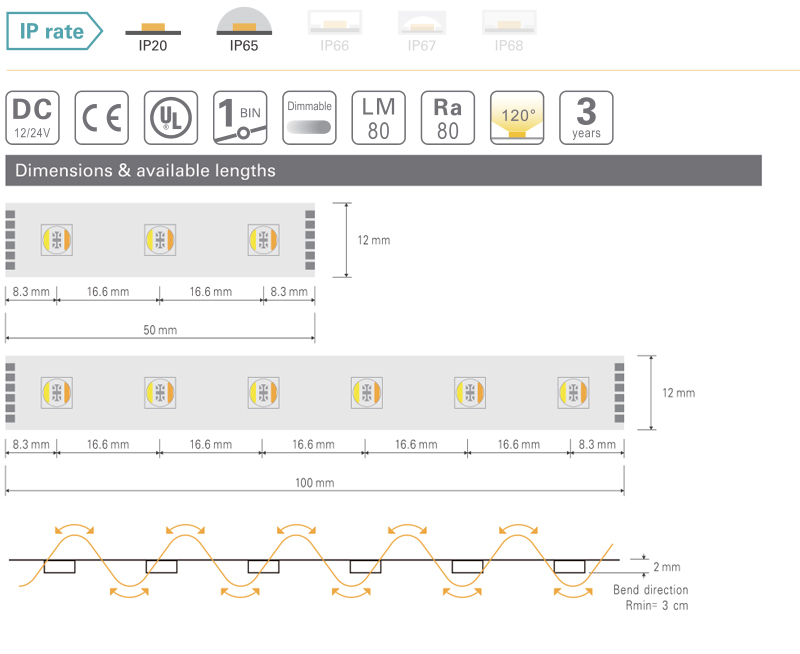 IP rate
IP20
IP65
IP66
IP67
IP68

DC
12/24V
CE
UL
1 BIN
Dimmable
LM
80
Ra
80
120°
3
years

Dimensions & available lengths

12 mm
8.3 mm
16.6 mm
16.6 mm
8.3 mm
50 mm

12 mm
8.3 mm
16.6 mm
16.6 mm
16.6 mm
16.6 mm
16.6 mm
8.3 mm
100 mm

2 mm
Bend direction
Rmin= 3 cm